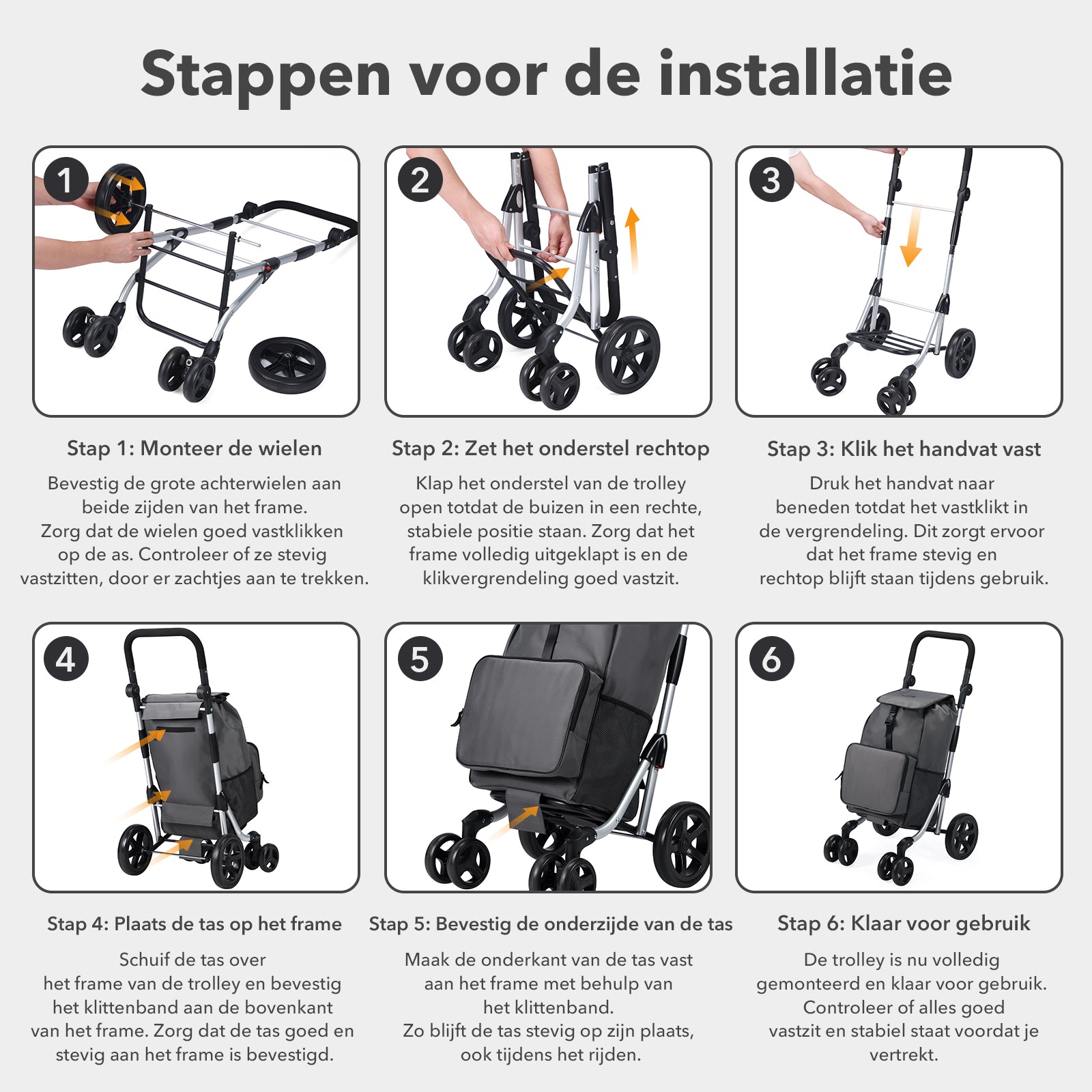 Stappen voor de installatie

1

Stap 1: Monteer de wielen

Bevestig de grote achterwielen aan beide zijden van het frame. Zorg dat de wielen goed vastklikken op de as. Controleer of ze stevig vastzitten, door er zachtjes aan te trekken.

2

Stap 2: Zet het onderstel rechtop

Klap het onderstel van de trolley open totdat de buizen in een rechte, stabiele positie staan. Zorg dat het frame volledig uitgeklapt is en de klikvergrendeling goed vastzit.

3

Stap 3: Klik het handvat vast

Druk het handvat naar beneden totdat het vastklikt in de vergrendeling. Dit zorgt ervoor dat het frame stevig en rechtop blijft staan tijdens gebruik.

4

Stap 4: Plaats de tas op het frame

Schuif de tas over het frame van de trolley en bevestig het klittenband aan de bovenkant van het frame. Zorg dat de tas goed en stevig aan het frame is bevestigd.

5

Stap 5: Bevestig de onderzijde van de tas

Maak de onderkant van de tas vast aan het frame met behulp van het klittenband. Zo blijft de tas stevig op zijn plaats, ook tijdens het rijden.

6

Stap 6: Klaar voor gebruik

De trolley is nu volledig gemonteerd en klaar voor gebruik. Controleer of alles goed vastzit en stabiel staat voordat je vertrekt.