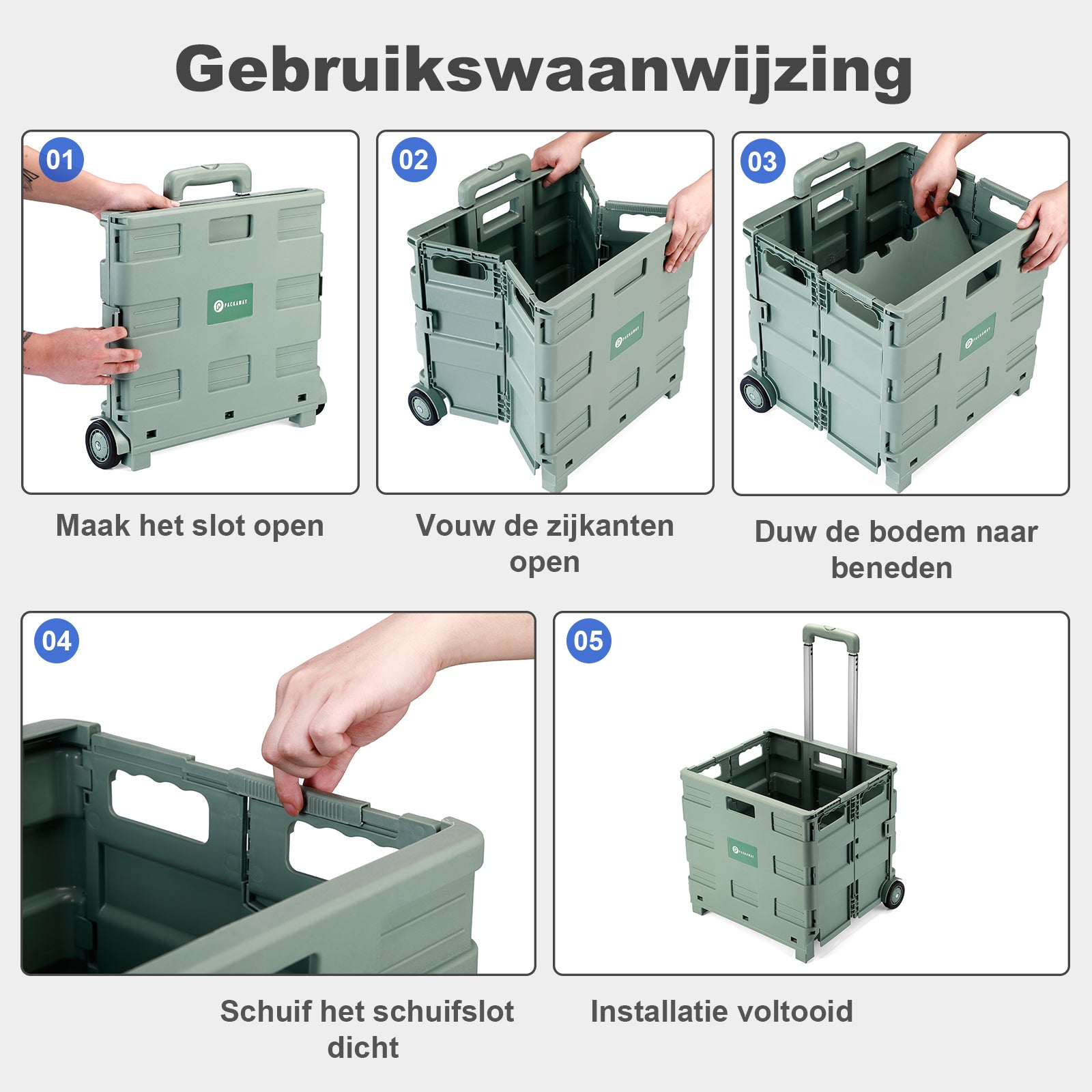 Gebruikswaanwijzing

01

PACKAWAY

Maak het slot open

02

PACKAWAY

Vouw de zijkanten open

03

PACKAWAY

Duw de bodem naar beneden

04

Schuif het schuifslot dicht

05

PACKAWAY

Installatie voltooid