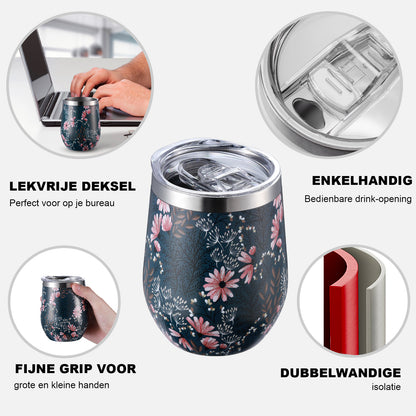 LEKVRIJE DEKSEL
Perfect voor op je bureau

ENKELHANDIG
Bedienbare drink-opening

FIJNE GRIP VOOR
grote en kleine handen

DUBBELWANDIGE
isolatie