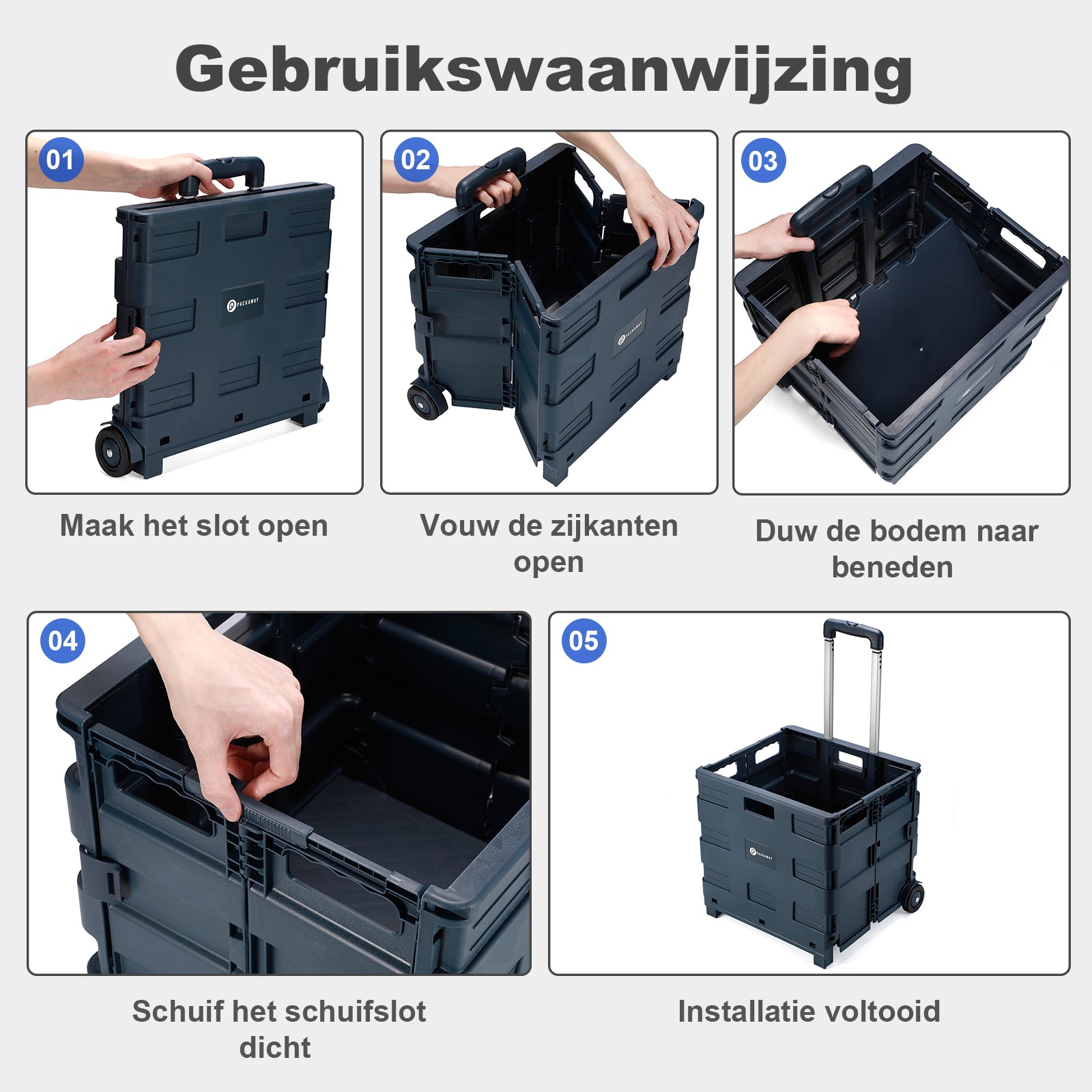 Gebruikswaanwijzing

01

PACKAWAY

Maak het slot open

02

PACKAWAY

Vouw de zijkanten open

03

Duw de bodem naar beneden

04

Schuif het schuifslot dicht

05

PACKAWAY

Installatie voltooid