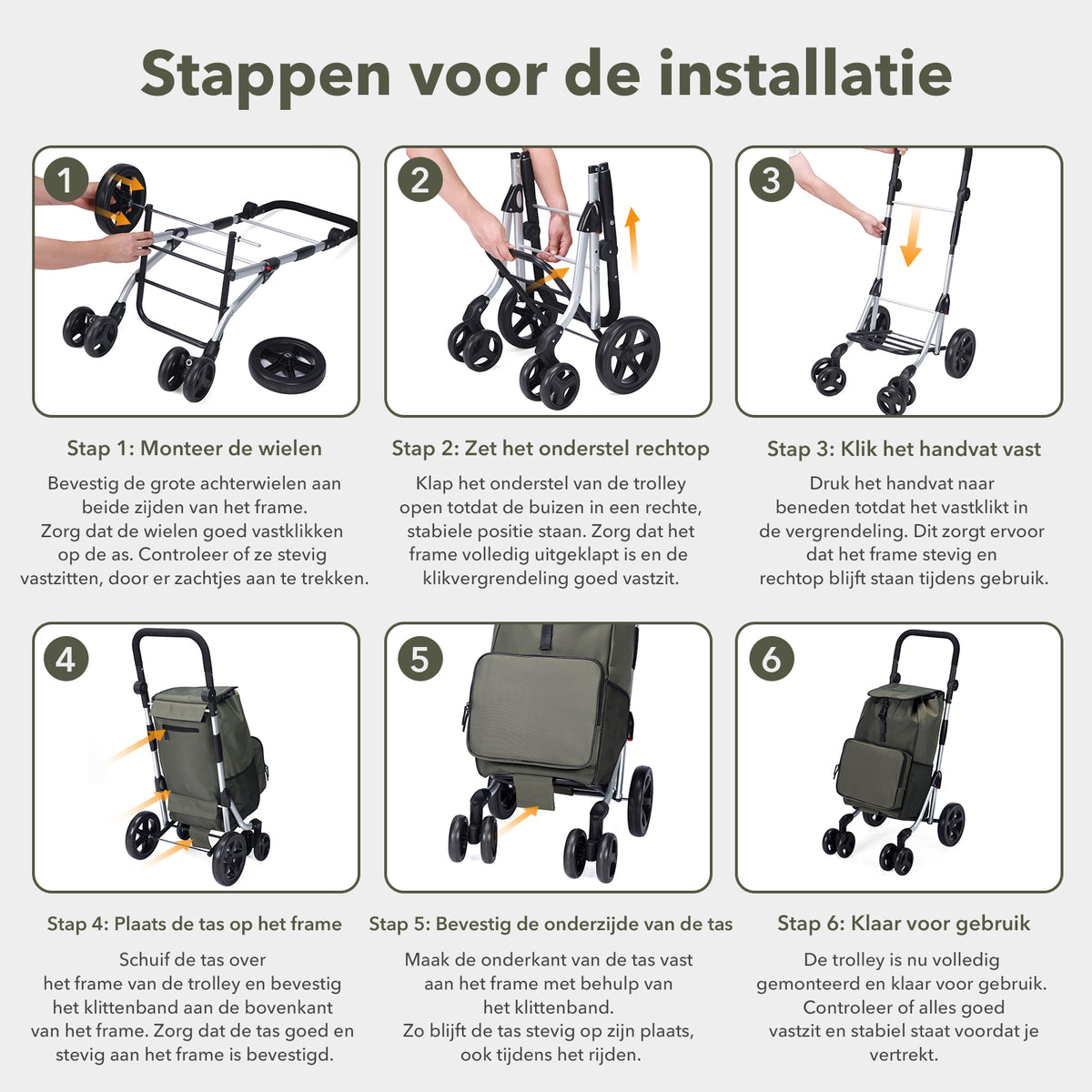 Stappen voor de installatie

1

Stap 1: Monteer de wielen

Bevestig de grote achterwielen aan beide zijden van het frame. Zorg dat de wielen goed vastklikken op de as. Controleer of ze stevig vastzitten, door er zachtjes aan te trekken.

2

Stap 2: Zet het onderstel rechtop

Klap het onderstel van de trolley open totdat de buizen in een rechte, stabiele positie staan. Zorg dat het frame volledig uitgeklapt is en de klikvergrendeling goed vastzit.

3

Stap 3: Klik het handvat vast

Druk het handvat naar beneden totdat het vastklikt in de vergrendeling. Dit zorgt ervoor dat het frame stevig en rechtop blijft staan tijdens gebruik.

4

Stap 4: Plaats de tas op het frame

Schuif de tas over het frame van de trolley en bevestig het klittenband aan de bovenkant van het frame. Zorg dat de tas goed en stevig aan het frame is bevestigd.

5

Stap 5: Bevestig de onderzijde van de tas

Maak de onderkant van de tas vast aan het frame met behulp van het klittenband. Zo blijft de tas stevig op zijn plaats, ook tijdens het rijden.

6

Stap 6: Klaar voor gebruik

De trolley is nu volledig gemonteerd en klaar voor gebruik. Controleer of alles goed vastzit en stabiel staat voordat je vertrekt.