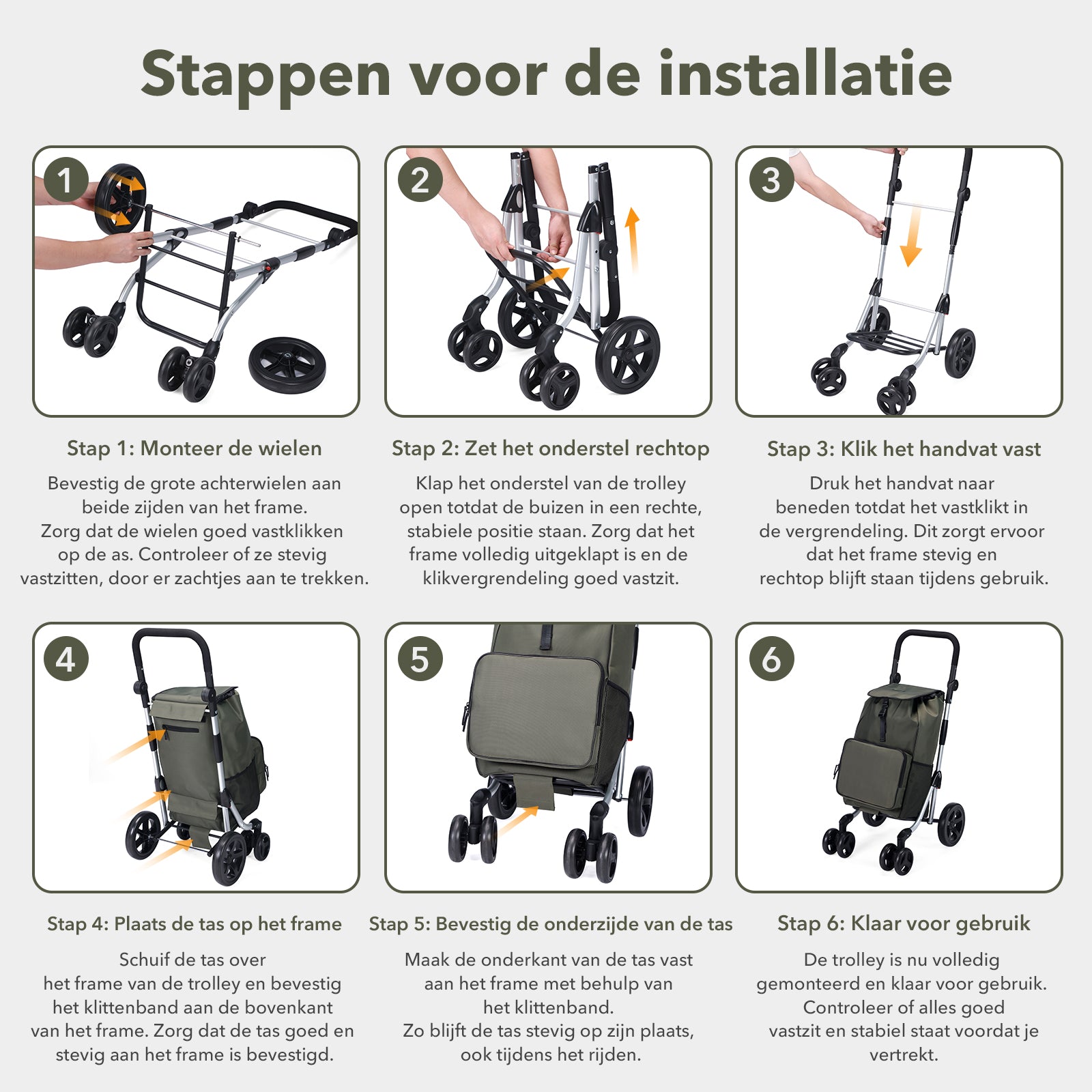 Stappen voor de installatie

1

Stap 1: Monteer de wielen

Bevestig de grote achterwielen aan beide zijden van het frame. Zorg dat de wielen goed vastklikken op de as. Controleer of ze stevig vastzitten, door er zachtjes aan te trekken.

2

Stap 2: Zet het onderstel rechtop

Klap het onderstel van de trolley open totdat de buizen in een rechte, stabiele positie staan. Zorg dat het frame volledig uitgeklapt is en de klikvergrendeling goed vastzit.

3

Stap 3: Klik het handvat vast

Druk het handvat naar beneden totdat het vastklikt in de vergrendeling. Dit zorgt ervoor dat het frame stevig en rechtop blijft staan tijdens gebruik.

4

Stap 4: Plaats de tas op het frame

Schuif de tas over het frame van de trolley en bevestig het klittenband aan de bovenkant van het frame. Zorg dat de tas goed en stevig aan het frame is bevestigd.

5

Stap 5: Bevestig de onderzijde van de tas

Maak de onderkant van de tas vast aan het frame met behulp van het klittenband. Zo blijft de tas stevig op zijn plaats, ook tijdens het rijden.

6

Stap 6: Klaar voor gebruik

De trolley is nu volledig gemonteerd en klaar voor gebruik. Controleer of alles goed vastzit en stabiel staat voordat je vertrekt.