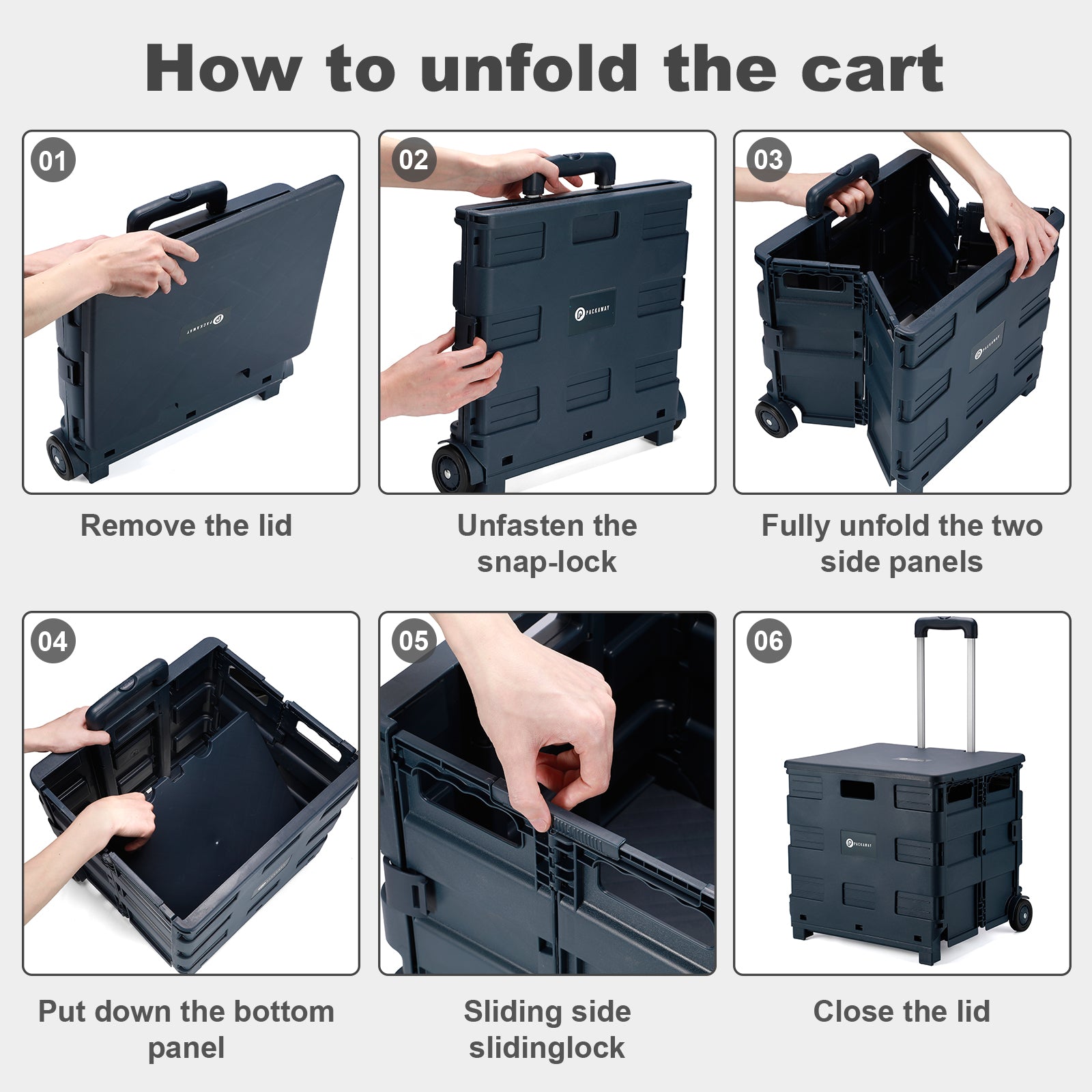 How to unfold the cart

01

PACKAWAY

Remove the lid

02

PACKAWAY

Unfasten the snap-lock

03

PACKAWAY

Fully unfold the two side panels

04

Put down the bottom panel

05

Sliding side slidinglock

06

PACKAWAY

Close the lid