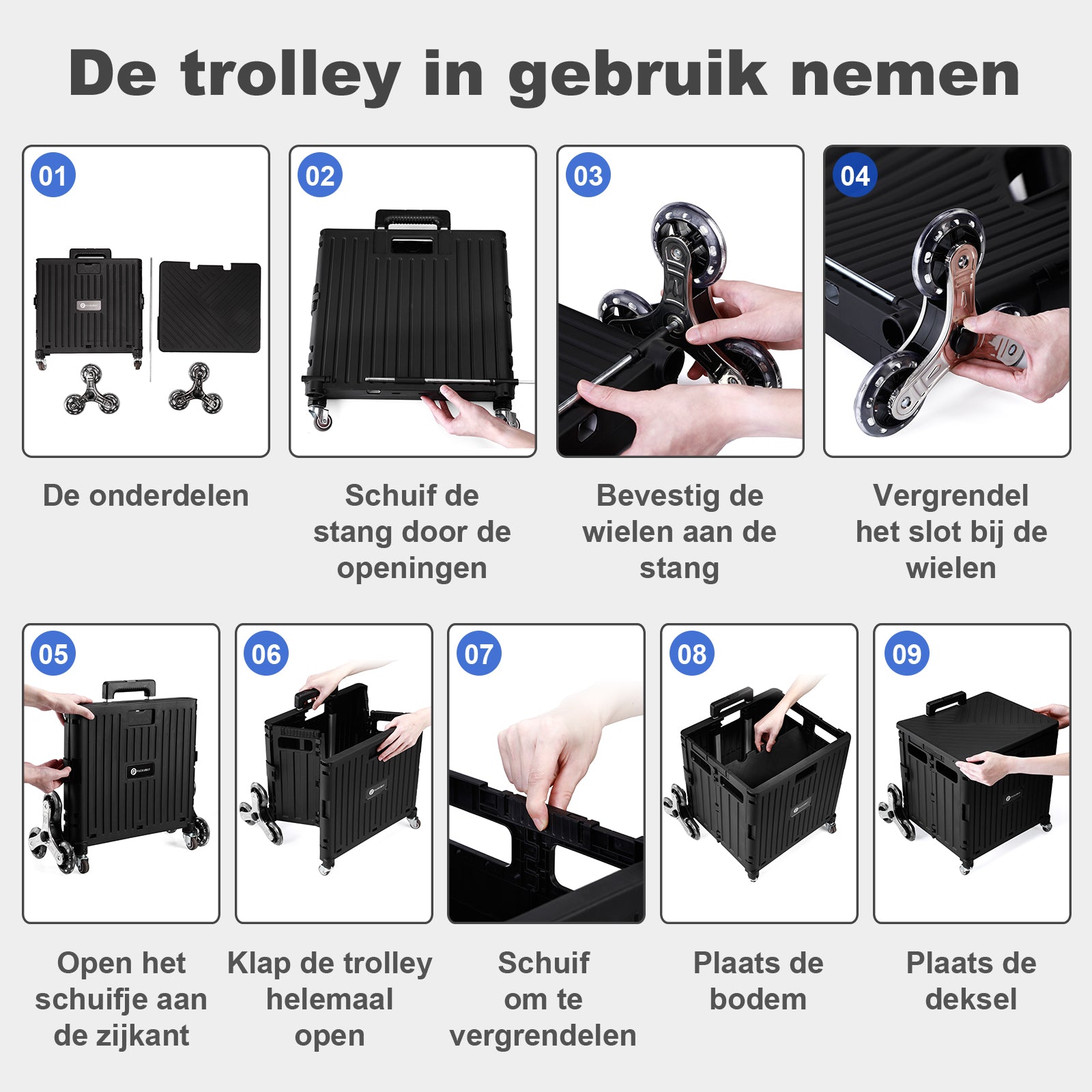 De trolley in gebruik nemen

01

De onderdelen

02

Schuif de stang door de openingen

03

Bevestig de wielen aan de stang

04

Vergrendel het slot bij de wielen

05

Open het schuifje aan de zijkant

06

Klap de trolley helemaal open

07

Schuif om te vergrendelen

08

Plaats de bodem

09

Plaats de deksel