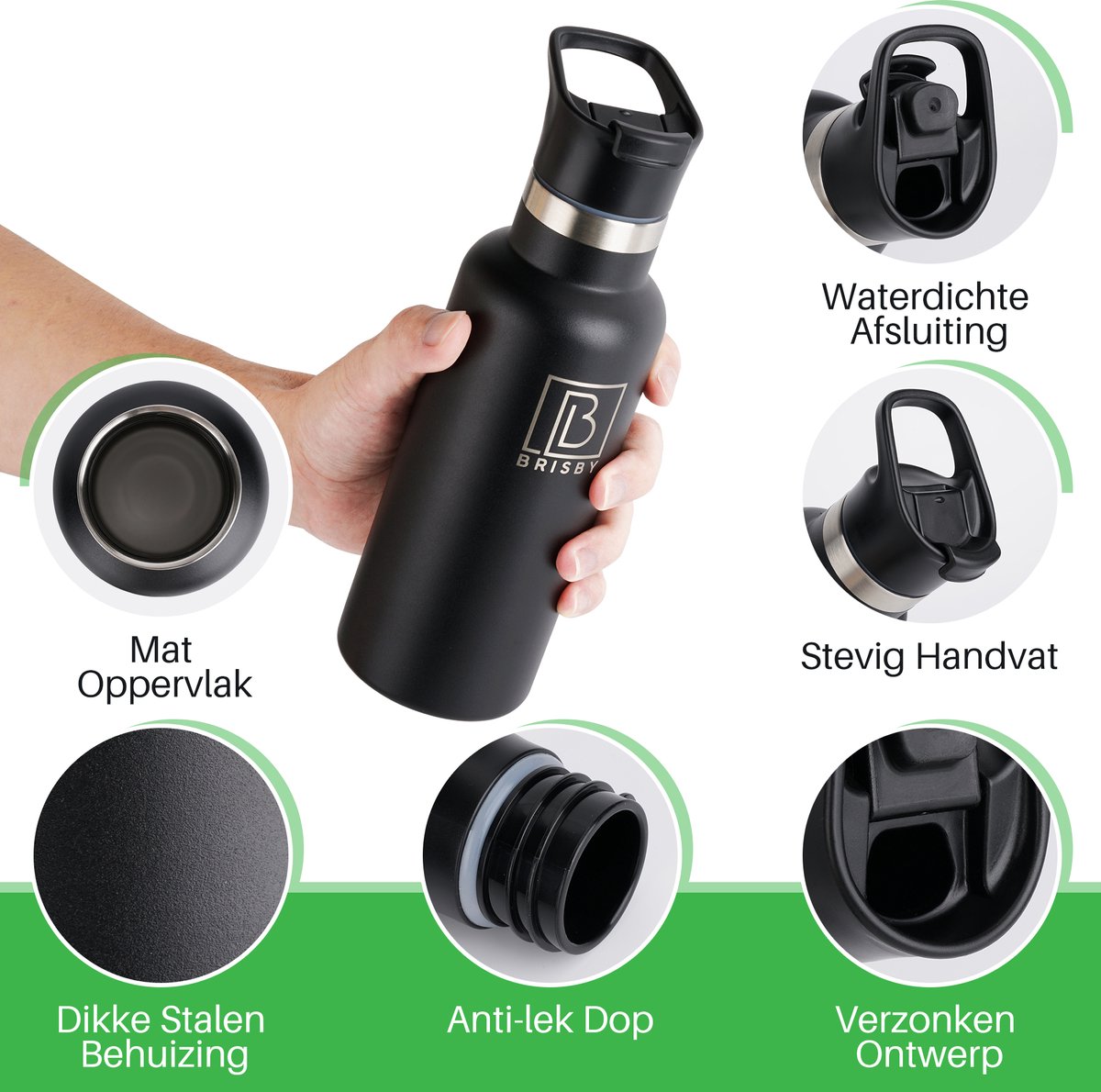 B
BRISBY

Waterdichte Afsluiting

Mat Oppervlak

Stevig Handvat

Dikke Stalen Behuizing

Anti-lek Dop

Verzonken Ontwerp